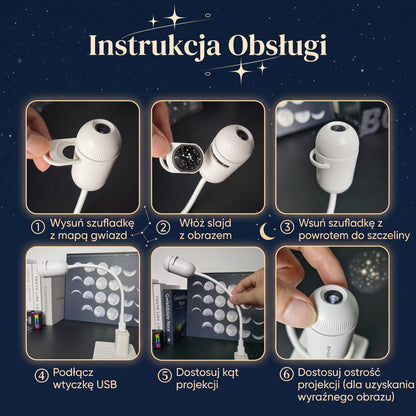 Instrukcja Obsługi

① Wysuń szufladkę z mapą gwiazd

② Włóż slajd z obrazem

③ Wsuń szufladkę z powrotem do szczeliny

④ Podłącz wtyczkę USB

⑤ Dostosuj kąt projekcji

⑥ Dostosuj ostrość projekcji (dla uzyskania wyraźnego obrazu)